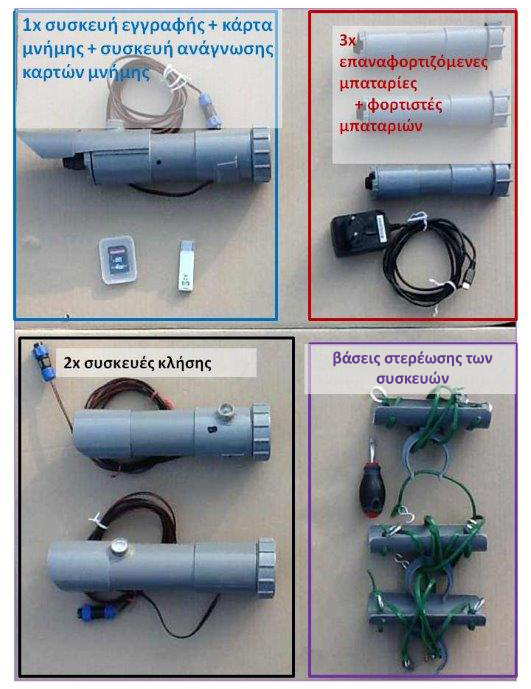 1x συσκευή εγγραφής + κάρτα μνήμης + συσκευή ανάγνωσης καρτών μνήμης

3x επαναφορτιζόμενες μπαταρίες + φορτιστές μπαταριών

2x συσκευές κλήσης

βάσεις στερέωσης των συσκευών