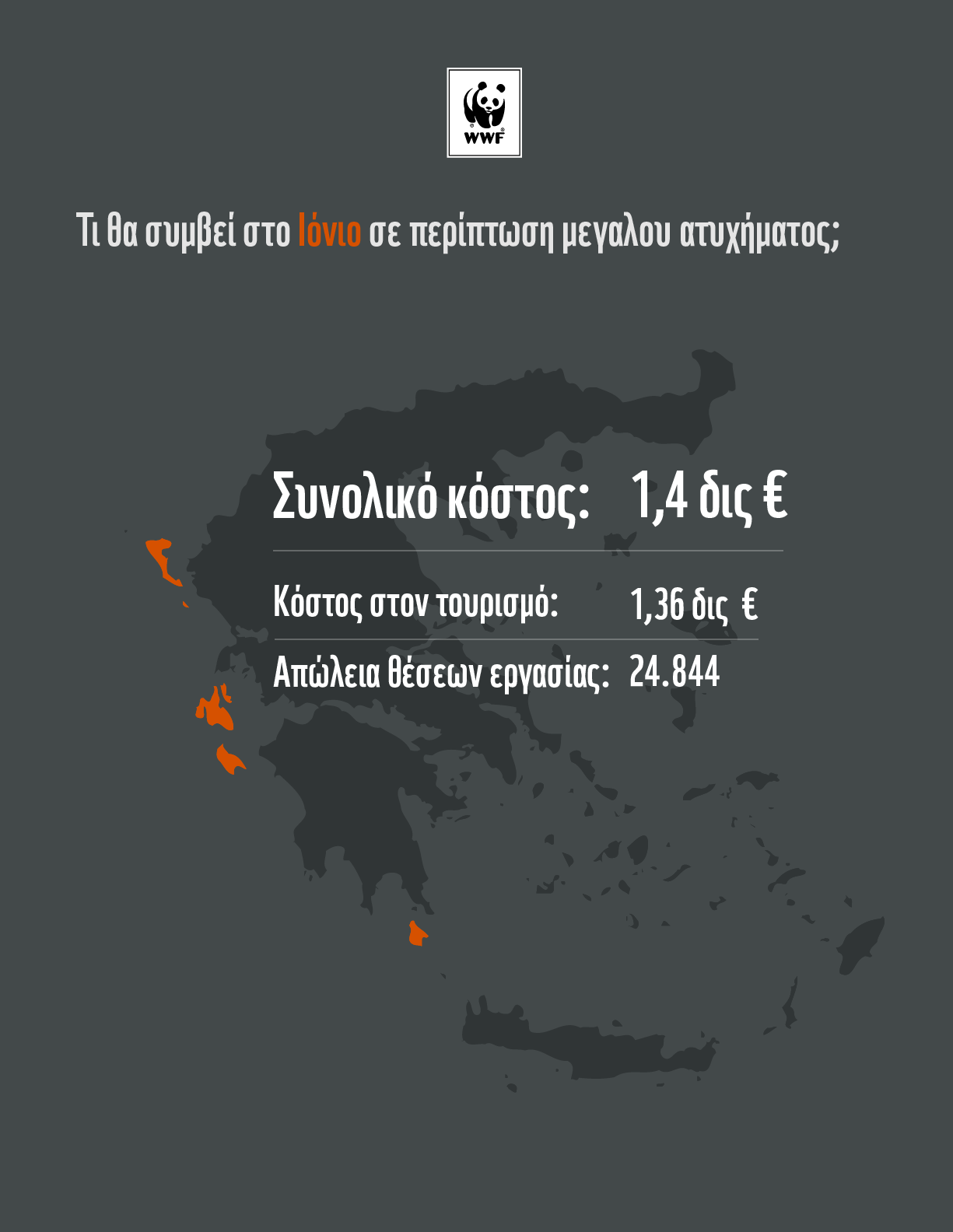 WWF

Τι θα συμβεί στο Ιόνιο σε περίπτωση μεγαλου ατυχήματος;

Συνολικό κόστος: 1,4 δις €

Κόστος στον τουρισμό: 1,36 δις €

Απώλεια θέσεων εργασίας: 24.844